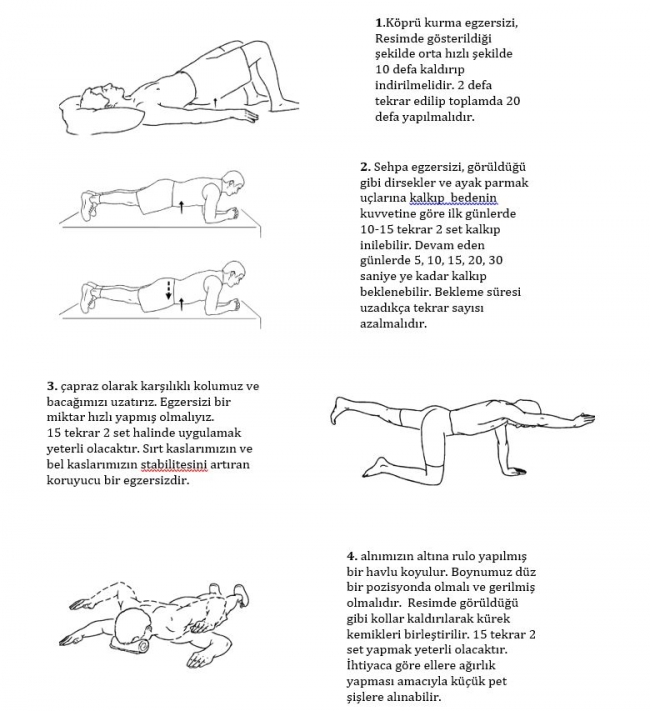 1.Köprü kurma egzersizi, Resimde gösterildiği şekilde orta hızlı şekilde 10 defa kaldırıp indirilmelidir. 2 defa tekrar edilip toplamda 20 defa yapılmalıdır.

2. Sehpa egzersizi, görüldüğü gibi dirsekler ve ayak parmak uçlarına kalkıp bedenin kuvvetine göre ilk günlerde 10-15 tekrar 2 set kalkıp inilebilir. Devam eden günlerde 5, 10, 15, 20, 30 saniye ye kadar kalkıp beklenebilir. Bekleme süresi uzadıkça tekrar sayısı azalmalıdır.

3. çapraz olarak karşılıklı kolumuz ve bacağımızı uzatırız. Egzersizi bir miktar hızlı yapmış olmalıyız. 15 tekrar 2 set halinde uygulamak yeterli olacaktır. Sırt kaslarımızın ve bel kaslarımızın stabilitesini artıran koruyucu bir egzersizdir.

4. alnımızın altına rulo yapılmış bir havlu koyulur. Boynumuz düz bir pozisyonda olmalı ve gerilmiş olmalıdır. Resimde görüldüğü gibi kollar kaldırılarak kürek kemikleri birleştirilir. 15 tekrar 2 set yapmak yeterli olacaktır. İhtiyaca göre ellere ağırlık yapması amacıyla küçük pet şişlere alınabilir.